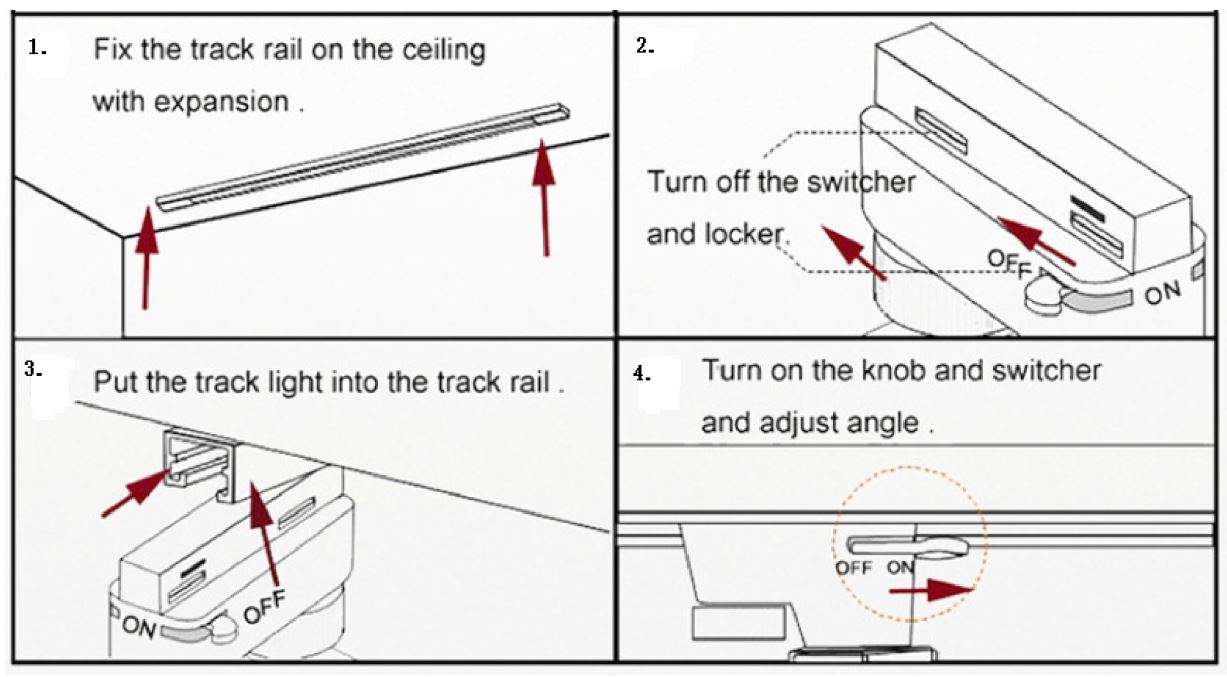 1. Fix the track rail on the ceiling with expansion .

2. Turn off the switcher and locker.

OFF ON

3. Put the track light into the track rail .

ON OFF

4. Turn on the knob and switcher and adjust angle .

OFF ON